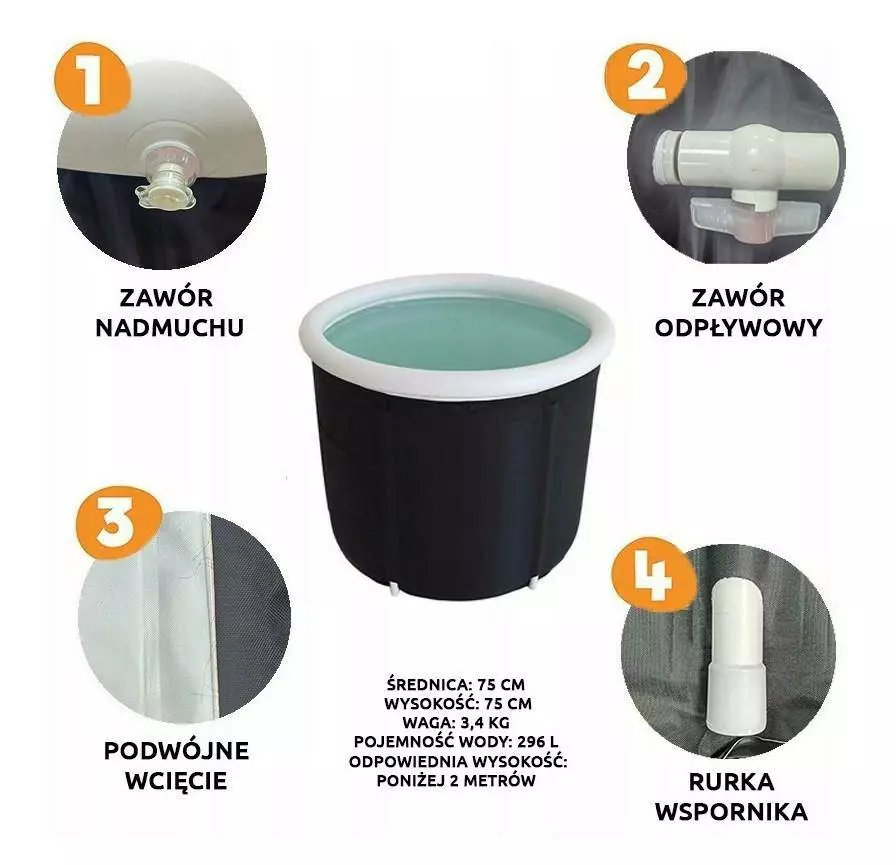 1

ZAWÓR NADMUCHU

2

ZAWÓR ODPŁYWOWY

3

PODWÓJNE WCIĘCIE

ŚREDNICA: 75 CM
WYSOKOŚĆ: 75 CM
WAGA: 3,4 KG
POJEMNOŚĆ WODY: 296 L
ODPOWIEDNIA WYSOKOŚĆ: PONIŻEJ 2 METRÓW

4

RURKA WSPORNIKA